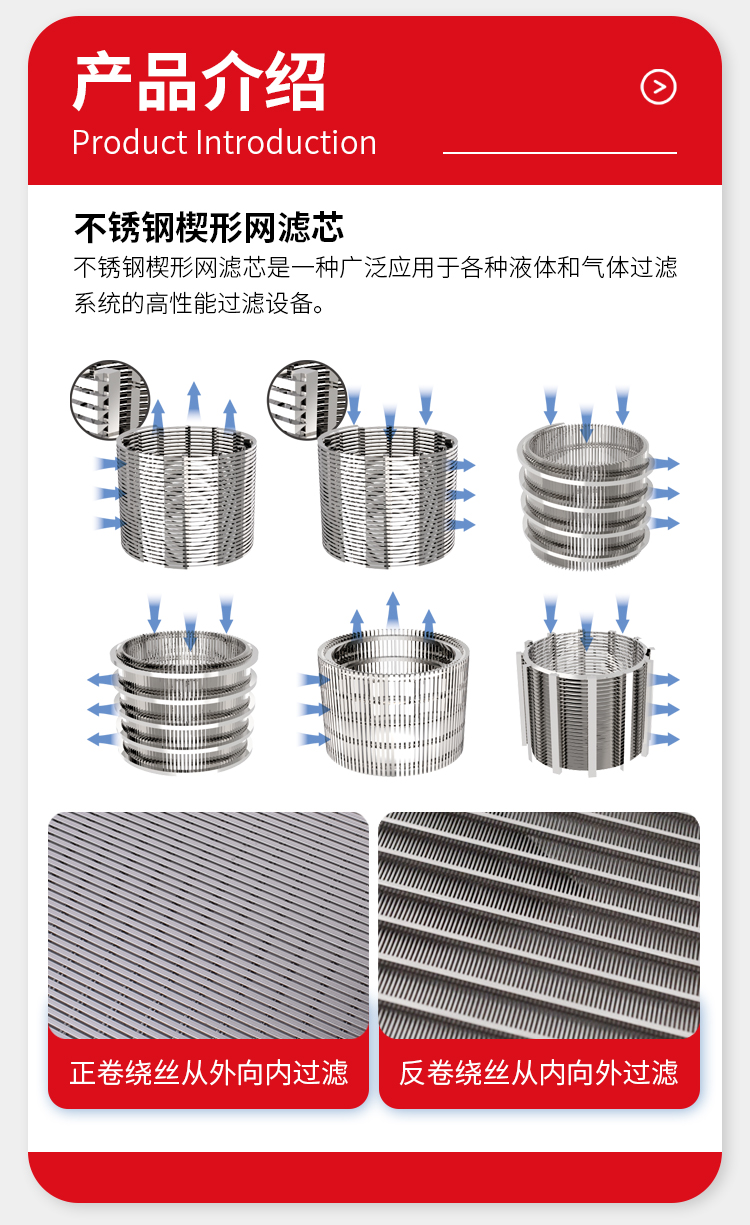 产品介绍
Product Introduction

不锈钢楔形网滤芯
不锈钢楔形网滤芯是一种广泛应用于各种液体和气体过滤系统的高性能过滤设备。

正卷绕丝从外向内过滤

反卷绕丝从内向外过滤