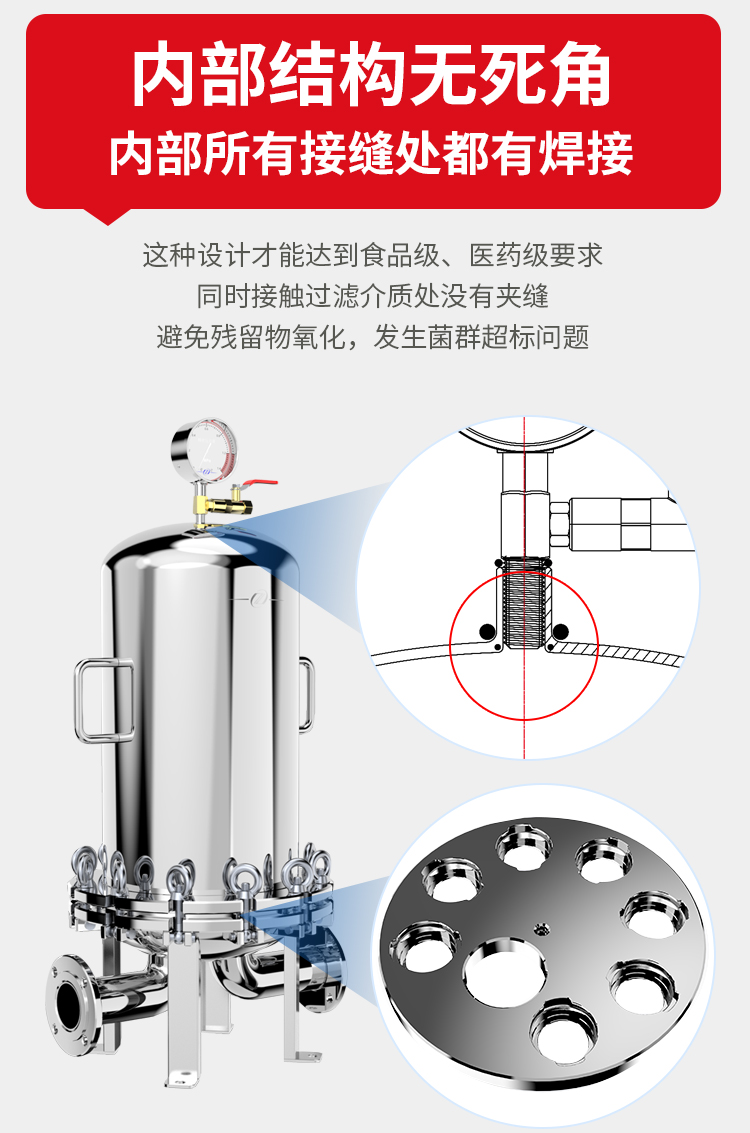 内部结构无死角
内部所有接缝处都有焊接

这种设计才能达到食品级、医药级要求
同时接触过滤介质处没有夹缝
避免残留物氧化，发生菌群超标问题