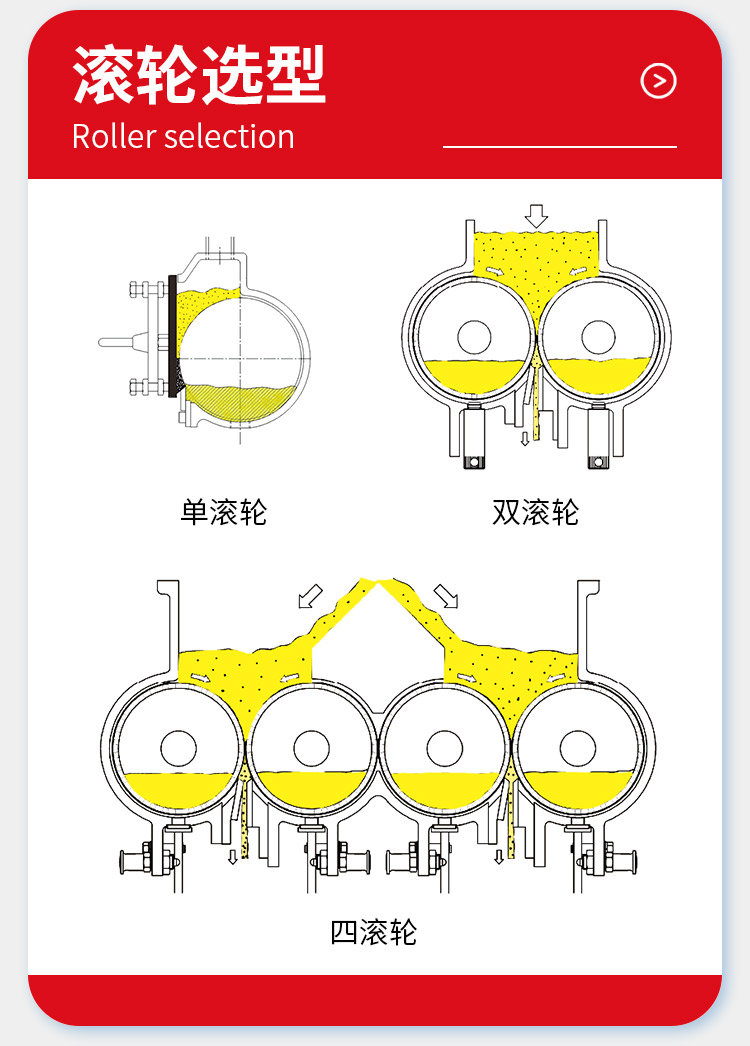 滚轮选型
Roller selection

单滚轮

双滚轮

四滚轮