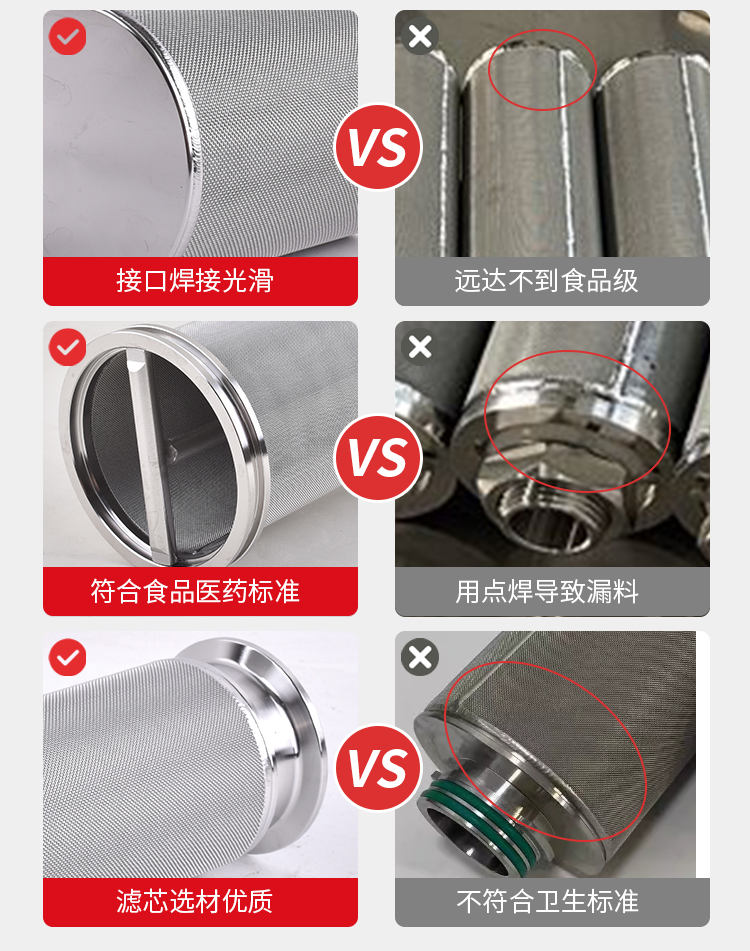 接口焊接光滑

VS

远达不到食品级

符合食品医药标准

VS

用点焊导致漏料

滤芯选材优质

VS

不符合卫生标准