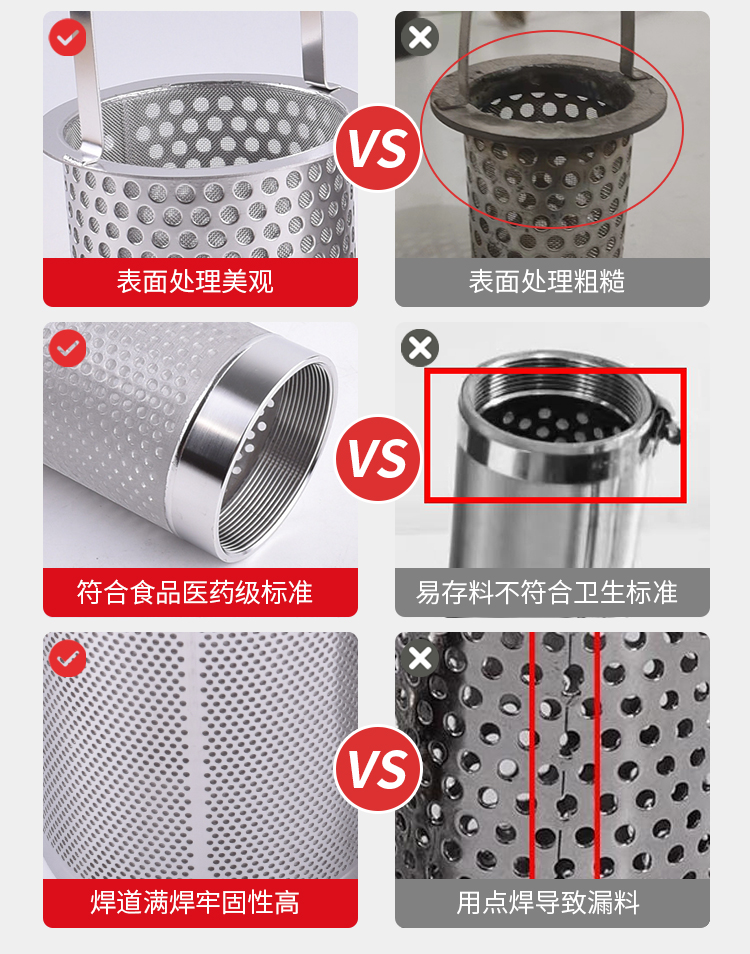 VS

表面处理美观

表面处理粗糙

VS

符合食品医药级标准

易存料不符合卫生标准

VS

焊道满焊牢固性高

用点焊导致漏料