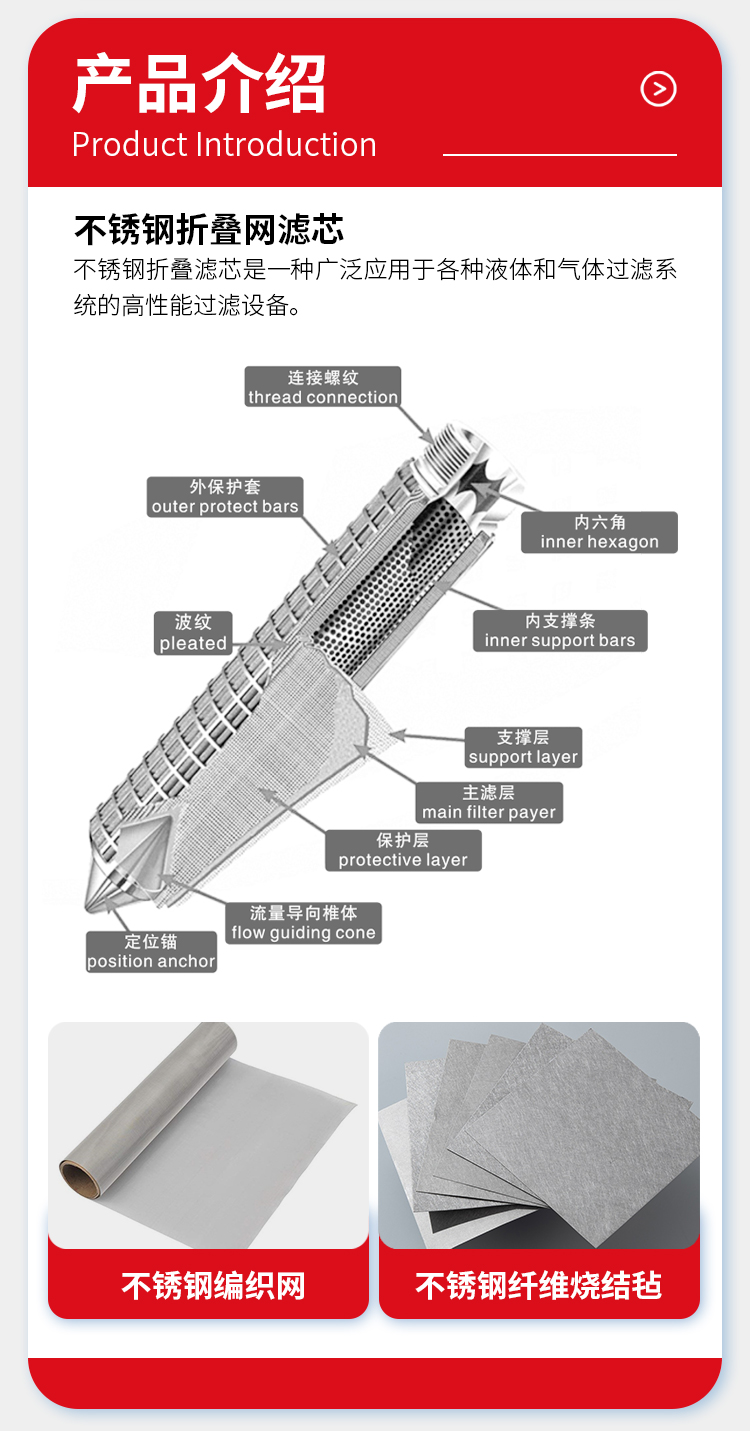 产品介绍
Product Introduction

不锈钢折叠网滤芯
不锈钢折叠滤芯是一种广泛应用于各种液体和气体过滤系统的高性能过滤设备。

连接螺纹
thread connection

外保护套
outer protect bars

内六角
inner hexagon

波纹
pleated

内支撑条
inner support bars

支撑层
support layer

主滤层
main filter payer

保护层
protective layer

流量导向椎体
flow guiding cone

定位锚
position anchor

不锈钢编织网

不锈钢纤维烧结毡