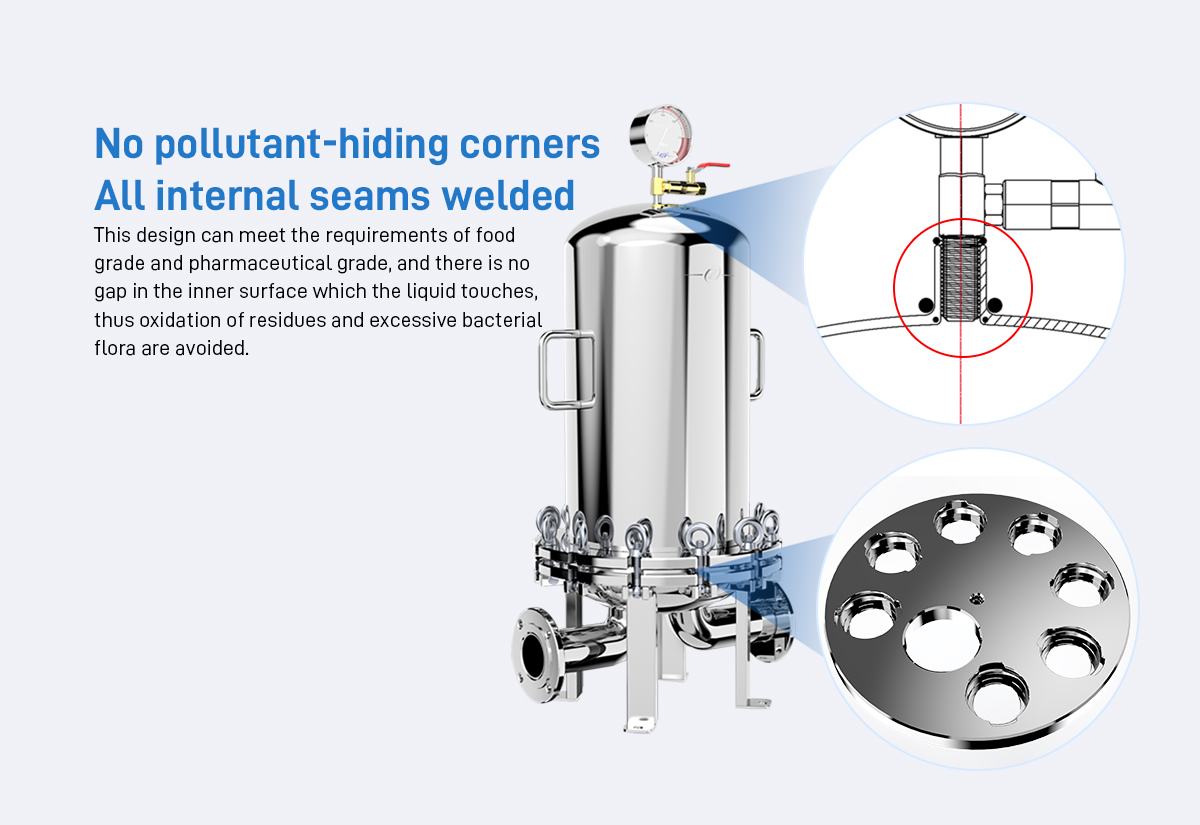 No pollutant-hiding corners
All internal seams welded

This design can meet the requirements of food grade and pharmaceutical grade, and there is no gap in the inner surface which the liquid touches, thus oxidation of residues and excessive bacterial flora are avoided.