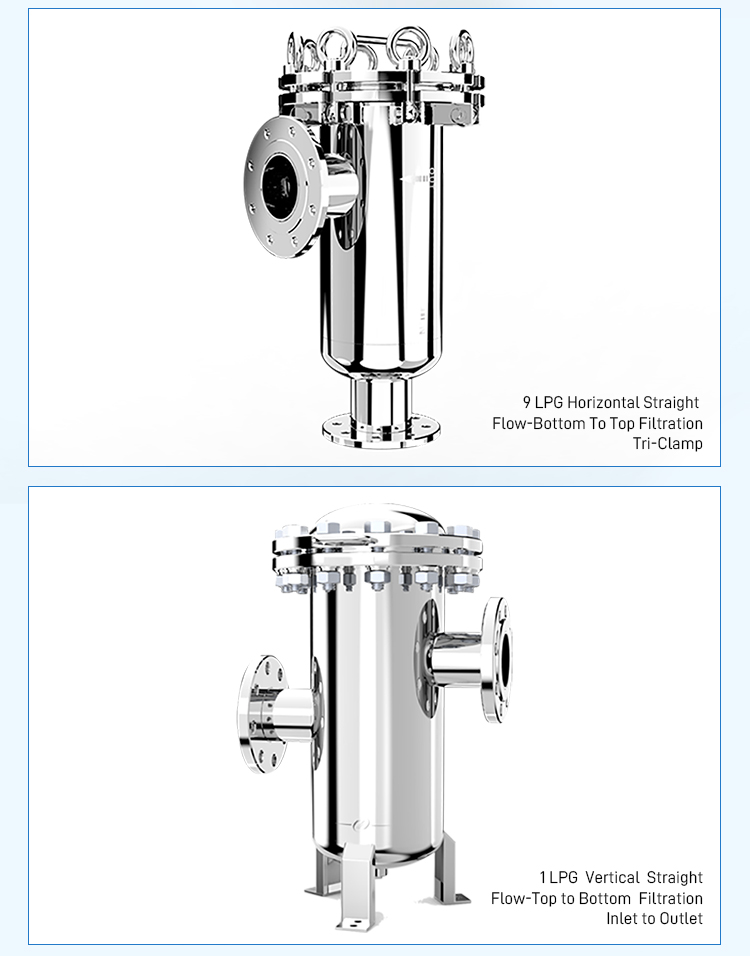 9 LPG Horizontal Straight
Flow-Bottom To Top Filtration
Tri-Clamp

1 LPG Vertical Straight
Flow-Top to Bottom Filtration
Inlet to Outlet