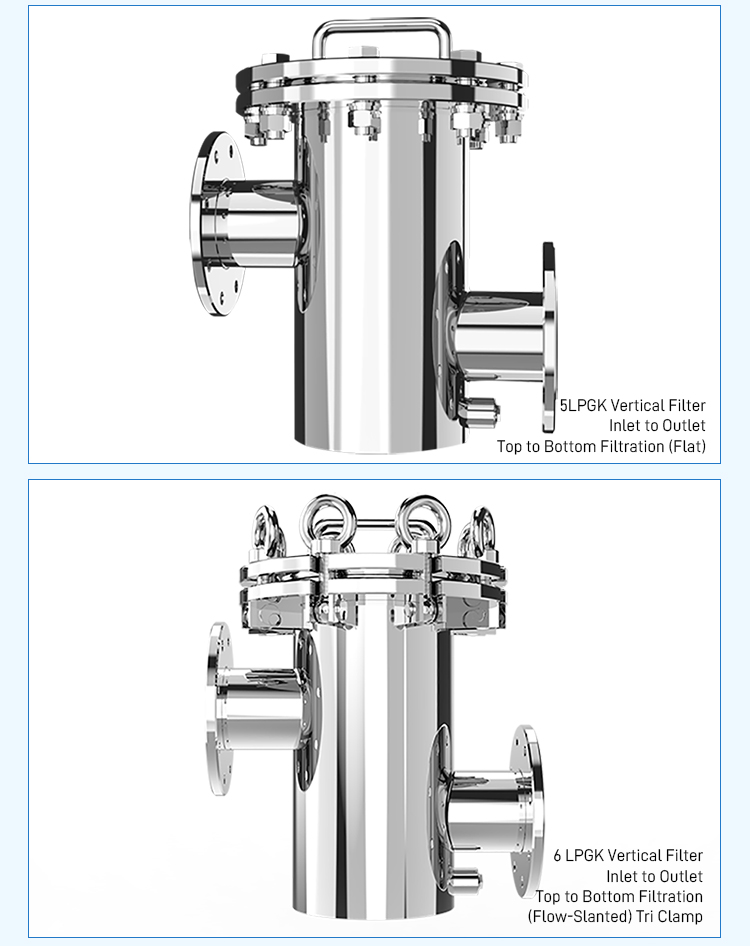 5LPGK Vertical Filter
Inlet to Outlet
Top to Bottom Filtration (Flat)

6 LPGK Vertical Filter
Inlet to Outlet
Top to Bottom Filtration
(Flow-Slanted) Tri Clamp