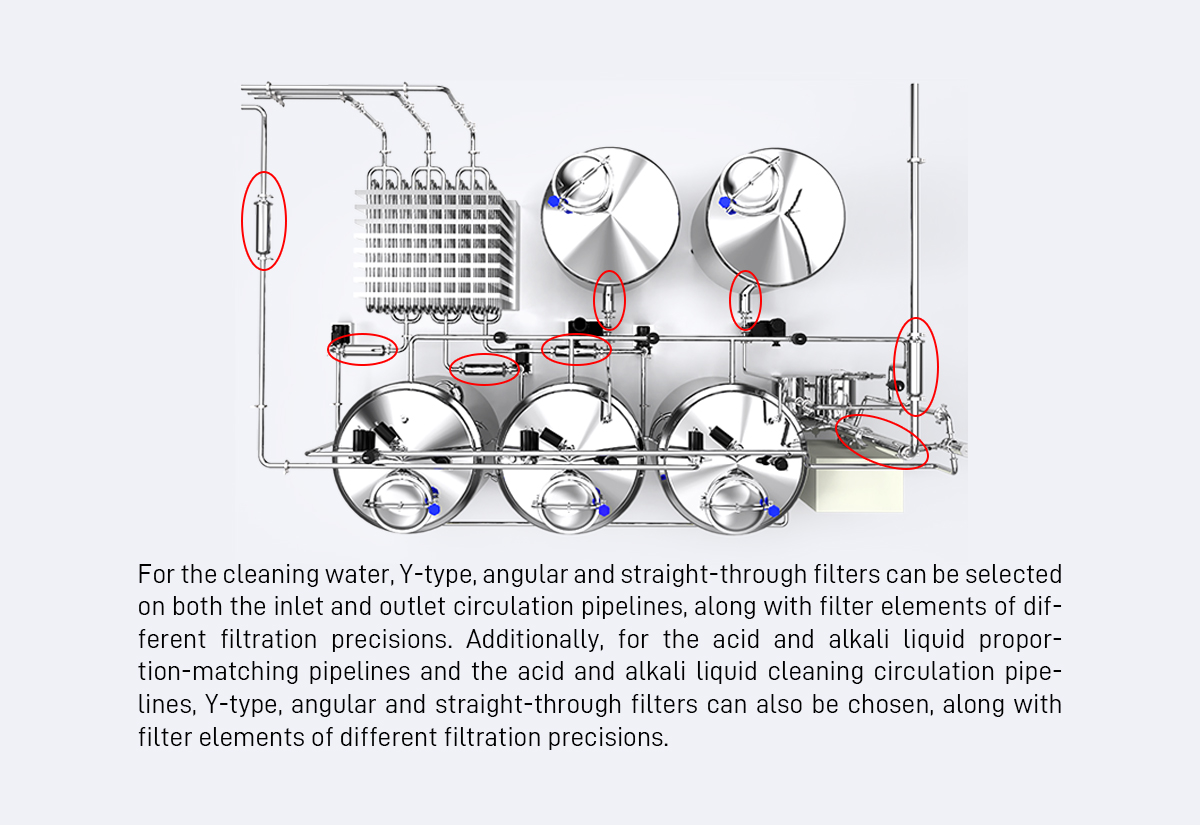 For the cleaning water, Y-type, angular and straight-through filters can be selected on both the inlet and outlet circulation pipelines, along with filter elements of different filtration precisions. Additionally, for the acid and alkali liquid proportion-matching pipelines and the acid and alkali liquid cleaning circulation pipelines, Y-type, angular and straight-through filters can also be chosen, along with filter elements of different filtration precisions.