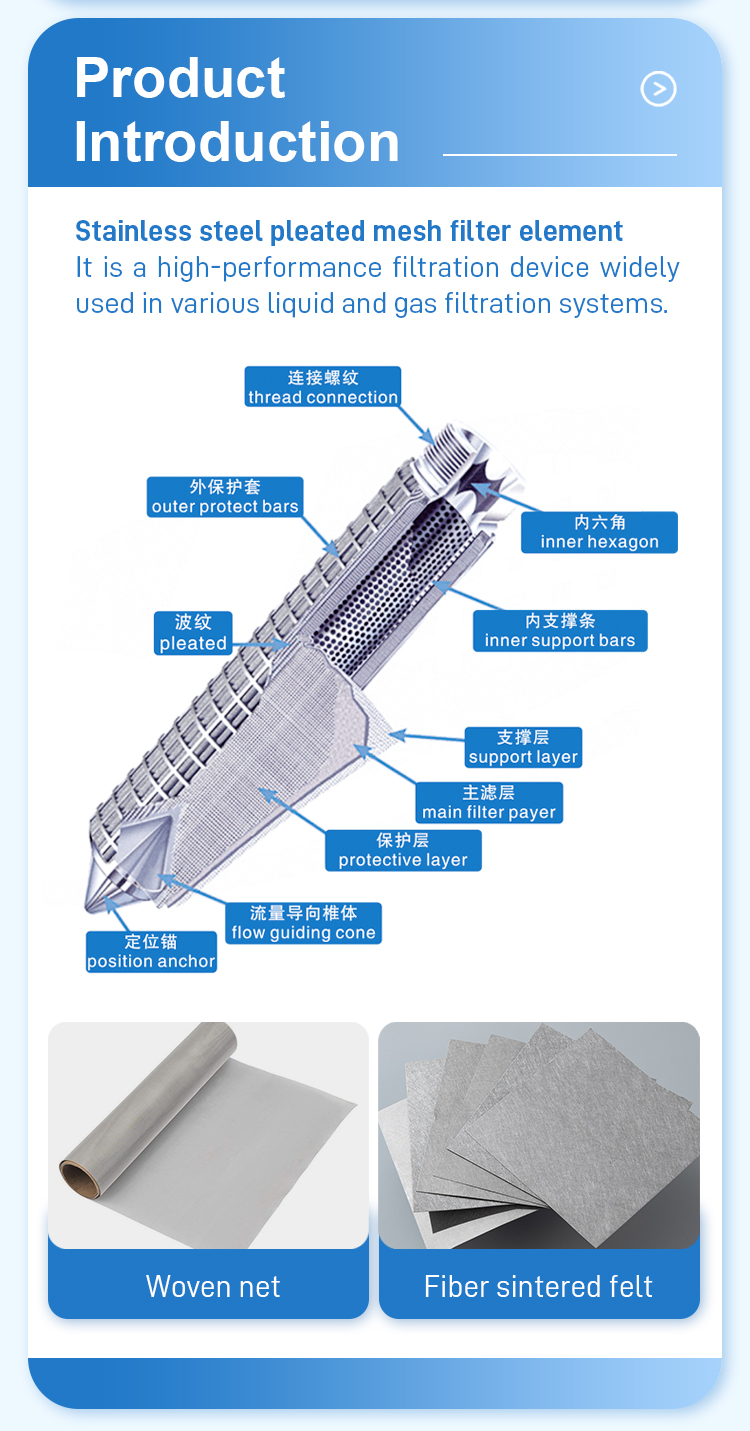 Product Introduction

Stainless steel pleated mesh filter element
It is a high-performance filtration device widely used in various liquid and gas filtration systems.

连接螺纹
thread connection

外保护套
outer protect bars

内六角
inner hexagon

波纹
pleated

内支撑条
inner support bars

支撑层
support layer

主滤层
main filter payer

保护层
protective layer

流量导向椎体
flow guiding cone

定位锚
position anchor

Woven net

Fiber sintered felt