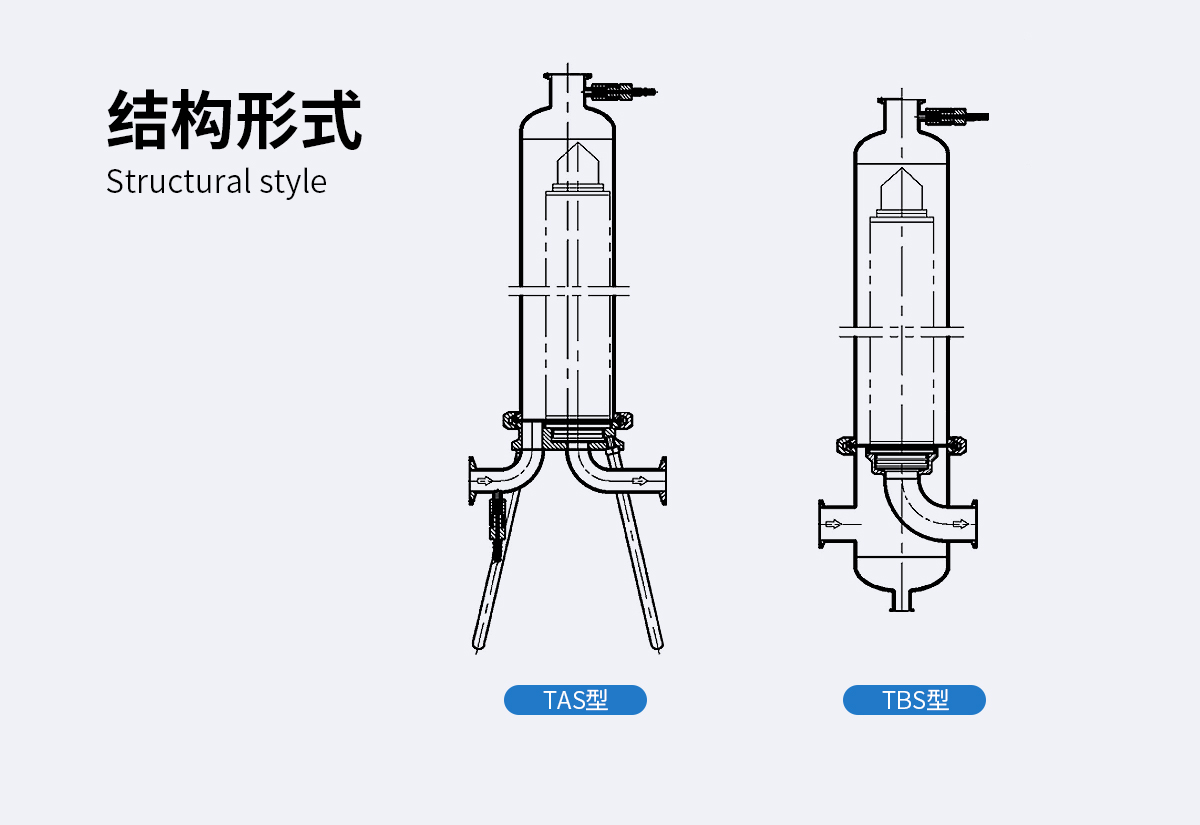 结构形式
Structural style

TAS型

TBS型