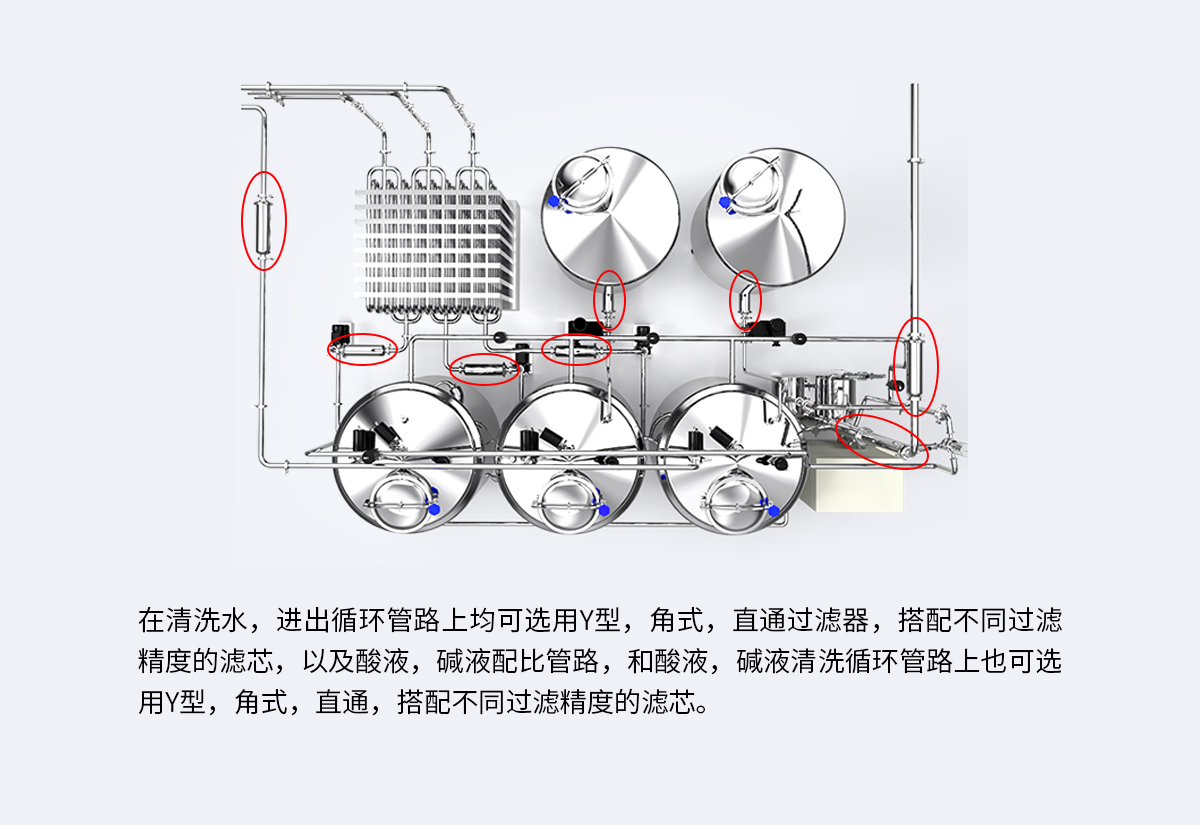 在清洗水，进出循环管路上均可选用Y型，角式，直通过滤器，搭配不同过滤精度的滤芯，以及酸液，碱液配比管路，和酸液，碱液清洗循环管路上也可选用Y型，角式，直通，搭配不同过滤精度的滤芯。